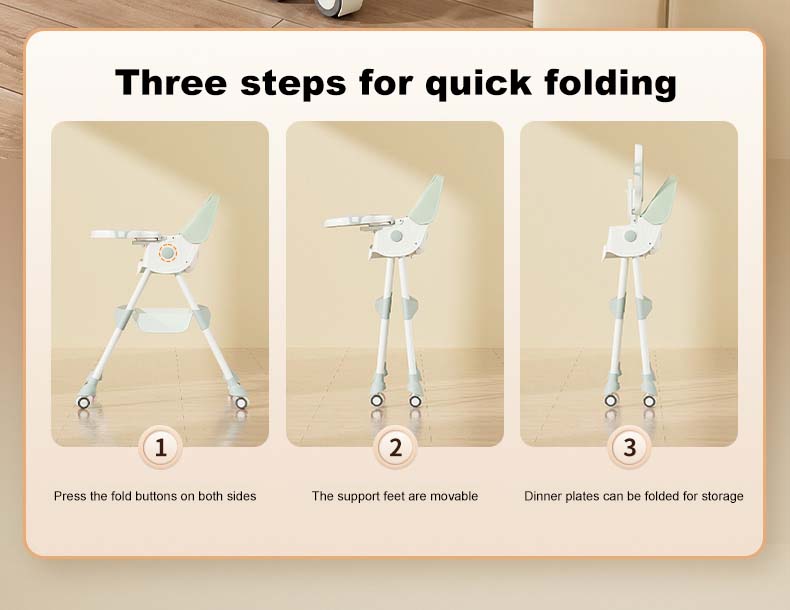 Three steps for quick folding

1

Press the fold buttons on both sides

2

The support feet are movable

3

Dinner plates can be folded for storage