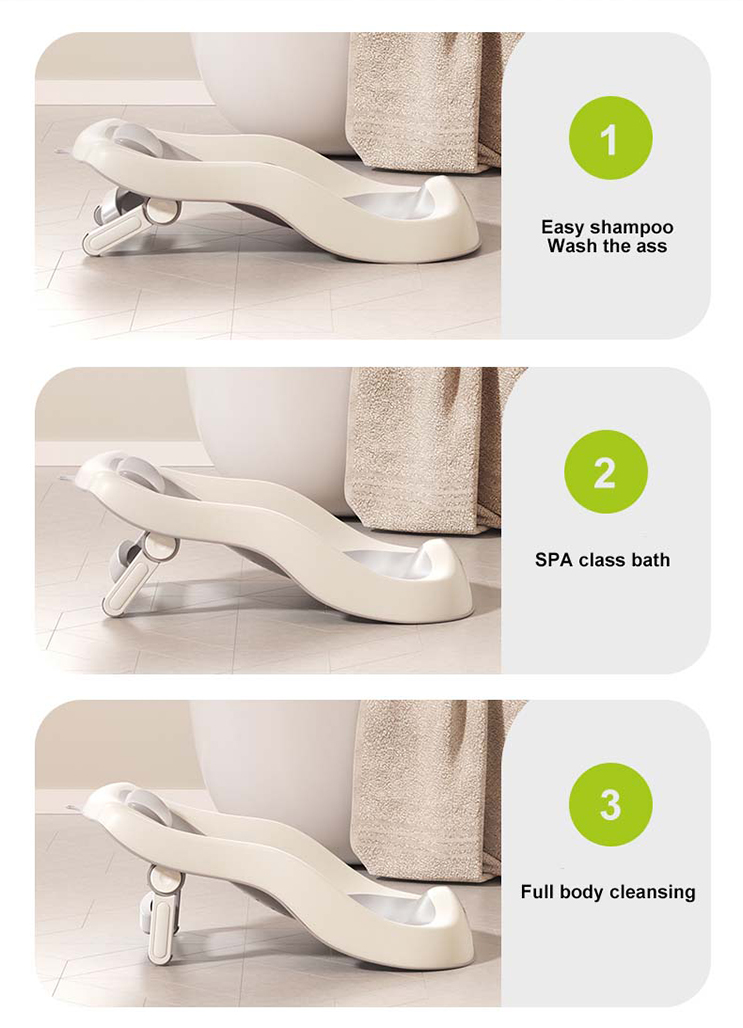 1

Easy shampoo
Wash the ass

2

SPA class bath

3

Full body cleansing