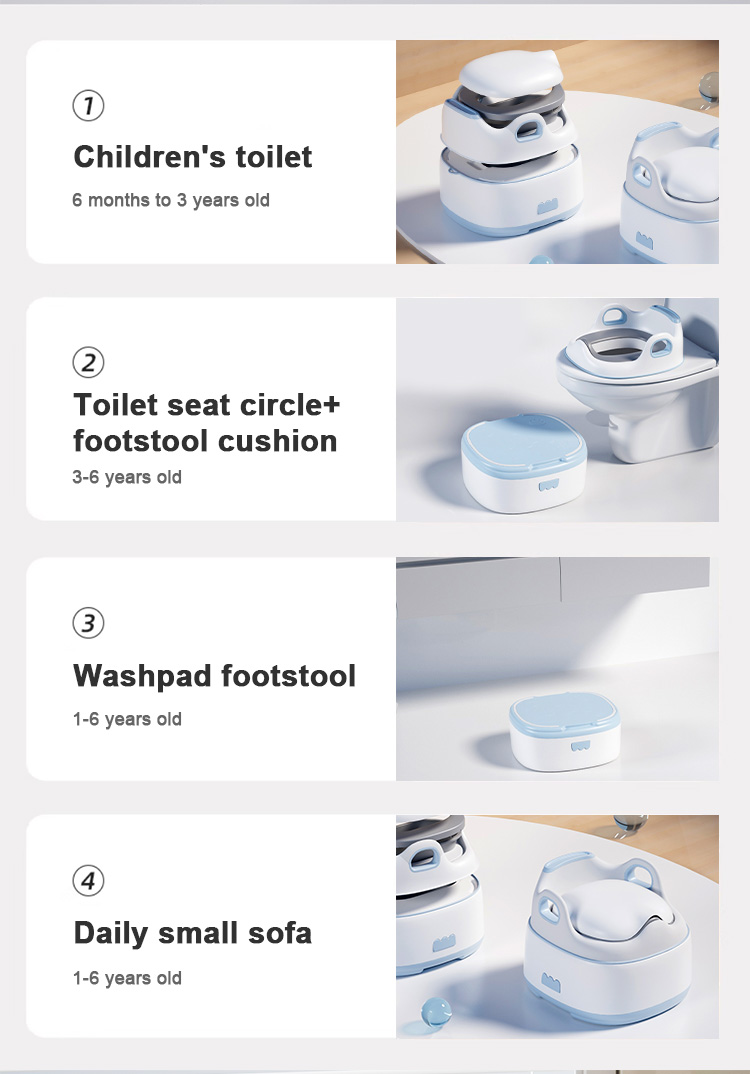 ①

Children's toilet

6 months to 3 years old

②

Toilet seat circle+ footstool cushion

3-6 years old

③

Washpad footstool

1-6 years old

④

Daily small sofa

1-6 years old