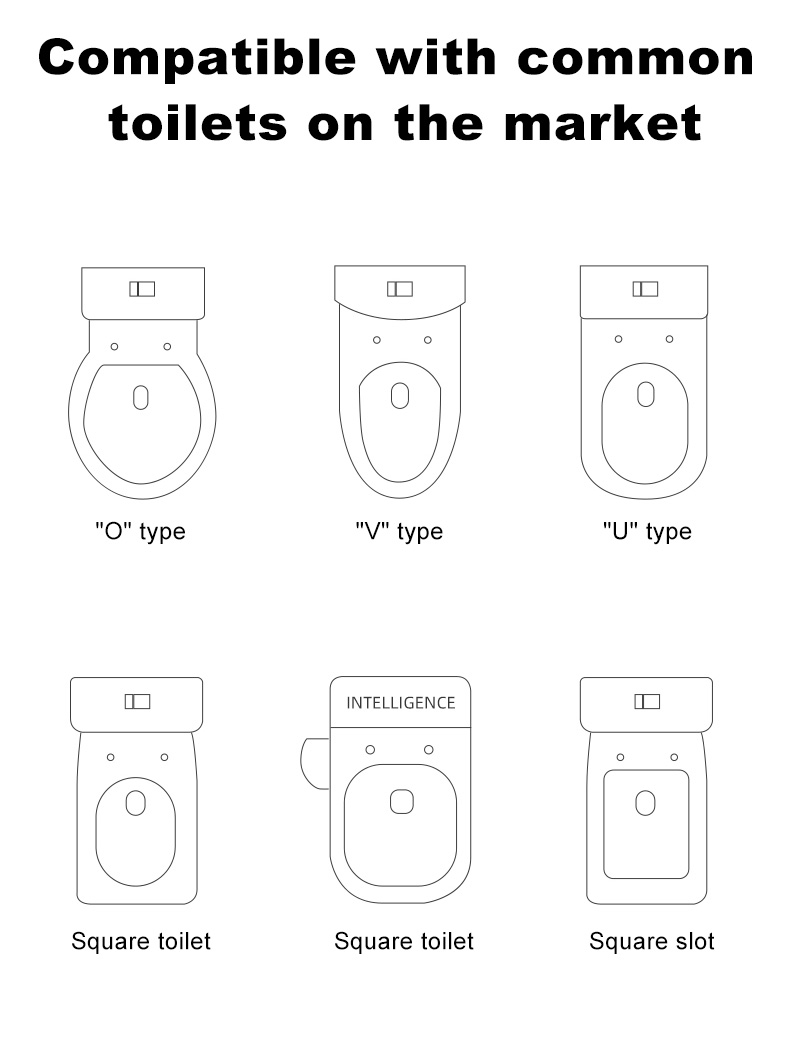 Compatible with common toilets on the market

"O" type

"V" type

"U" type

Square toilet

INTELLIGENCE

Square toilet

Square slot