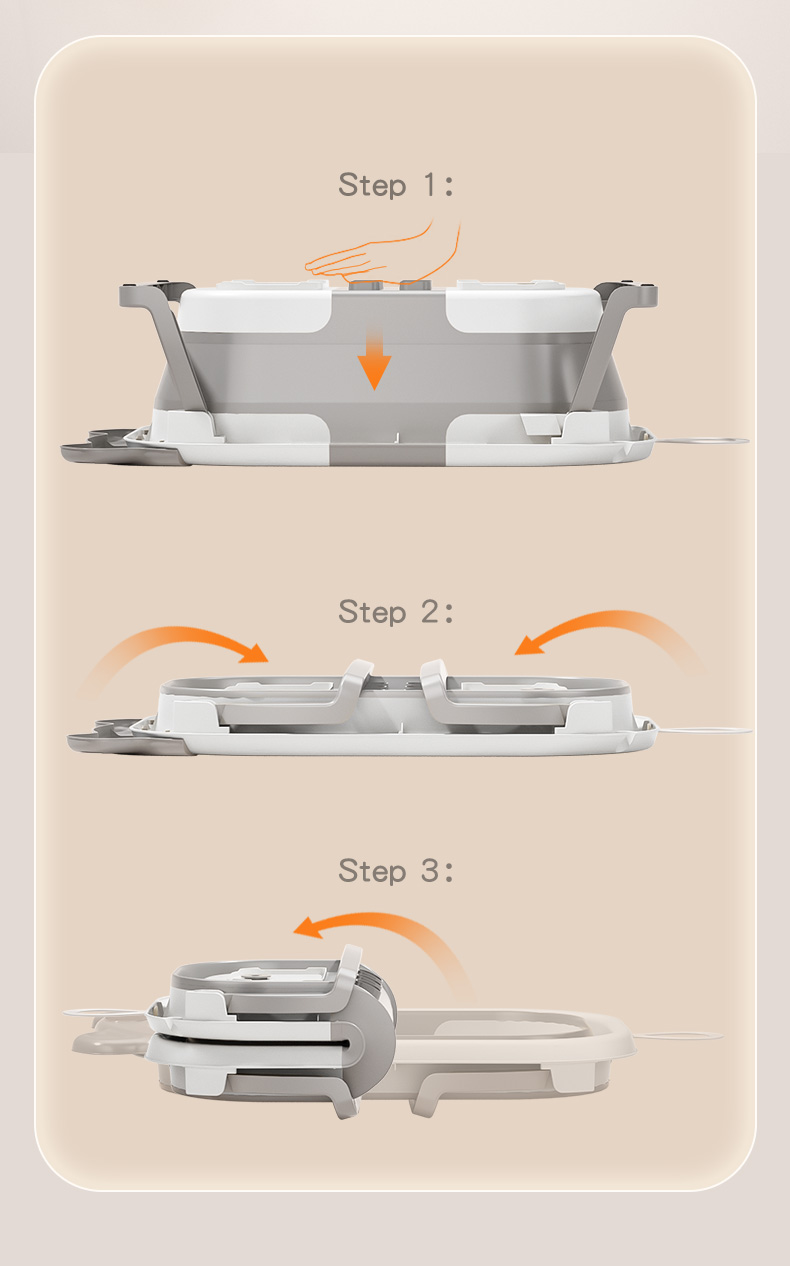 Step 1:

Step 2:

Step 3: