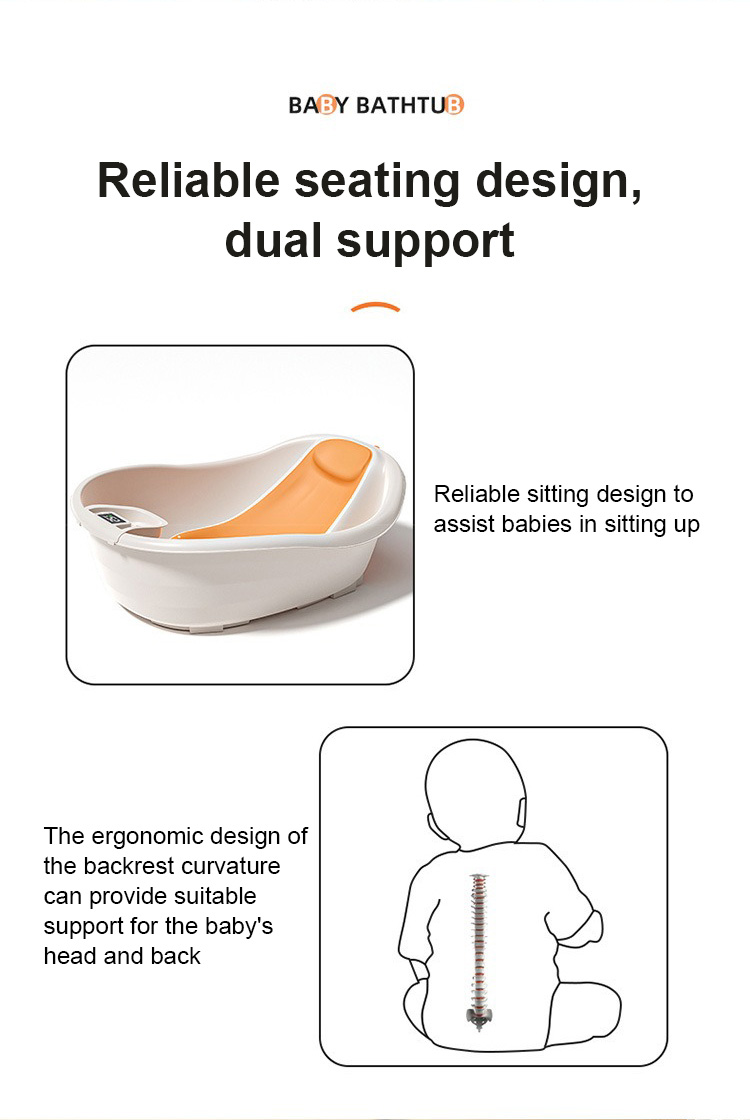 BABY BATHTUB

Reliable seating design, dual support

Reliable sitting design to assist babies in sitting up

The ergonomic design of the backrest curvature can provide suitable support for the baby's head and back