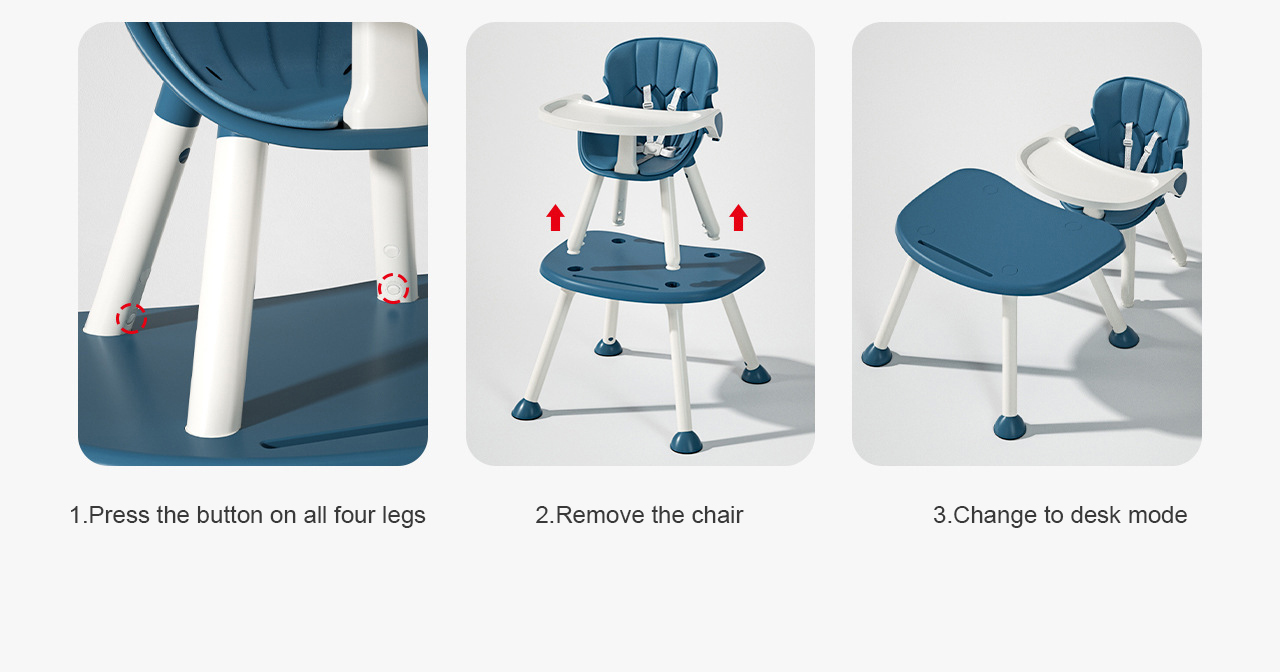 1.Press the button on all four legs

2.Remove the chair

3.Change to desk mode